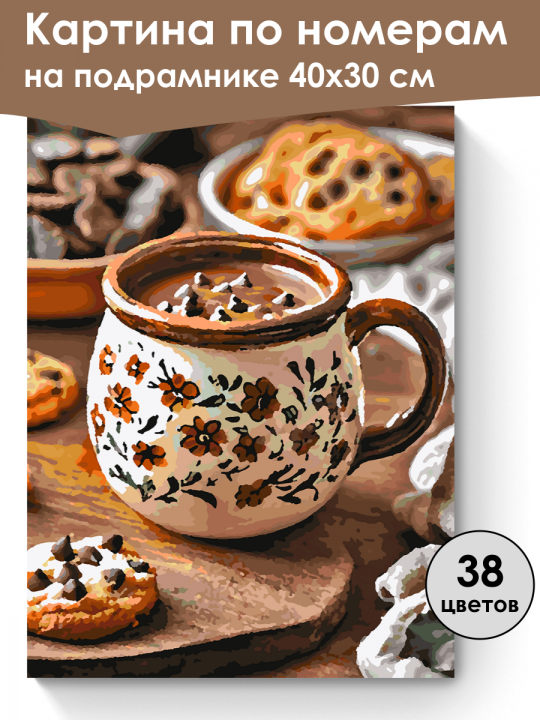 Картина по номерам на подрамнике 40х30 см

38 цветов