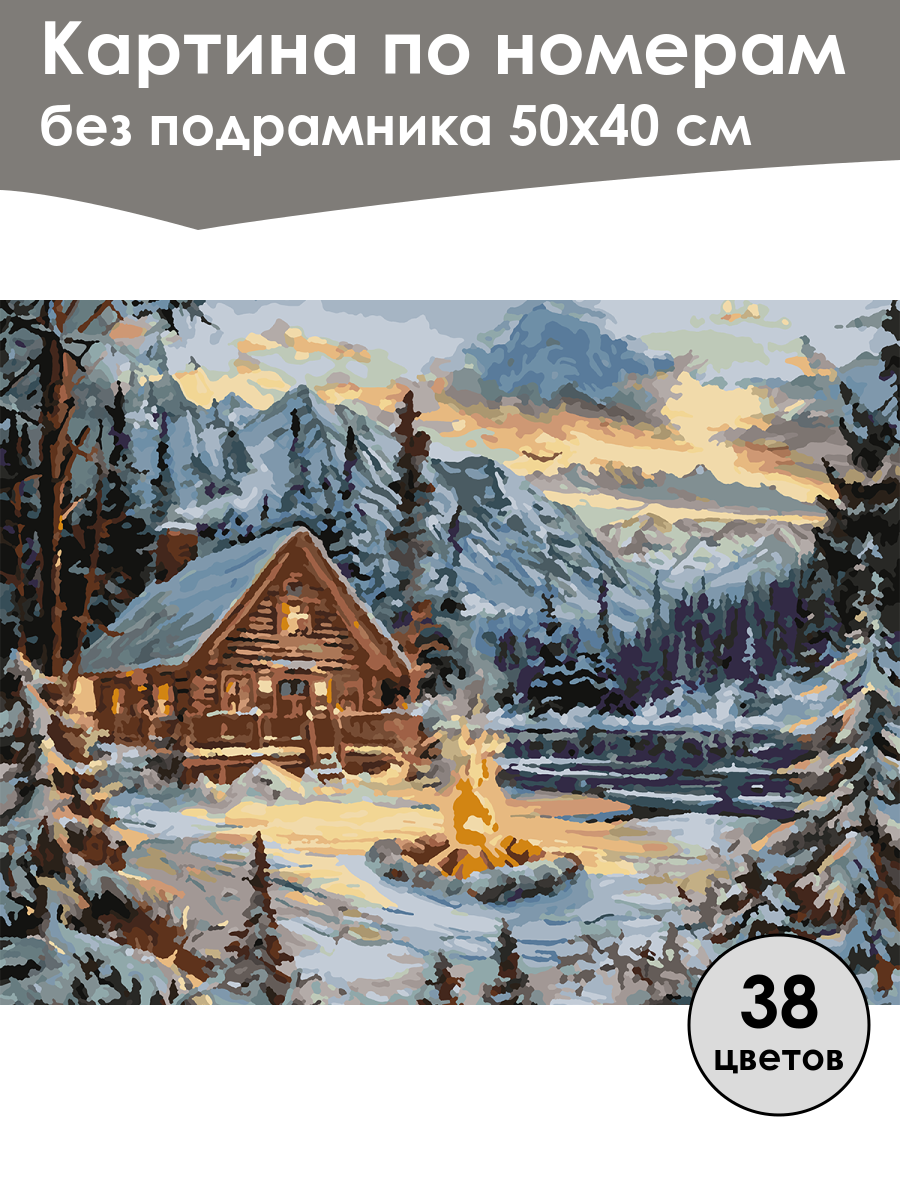 Картина по номерам
без подрамника 50х40 см

38
цветов