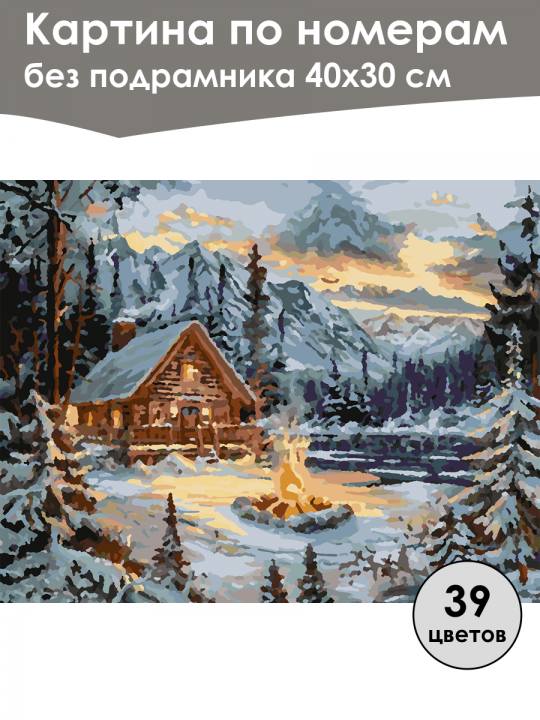 Картина по номерам
без подрамника 40х30 см

39
цветов