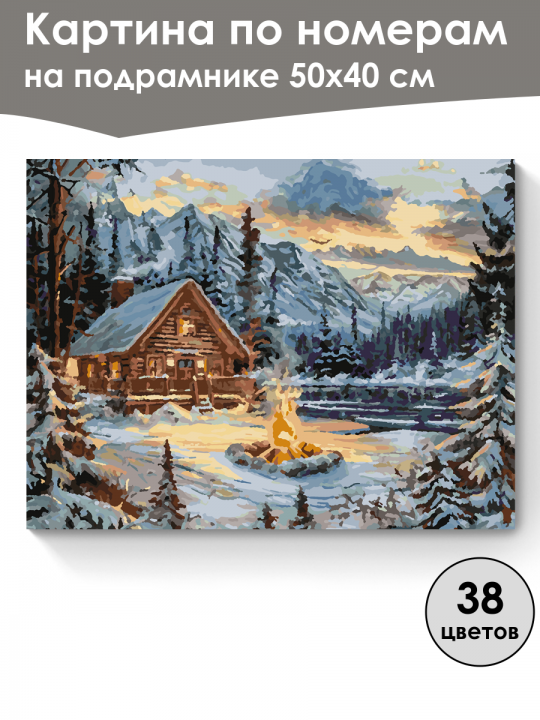 Картина по номерам
на подрамнике 50х40 см

38
цветов