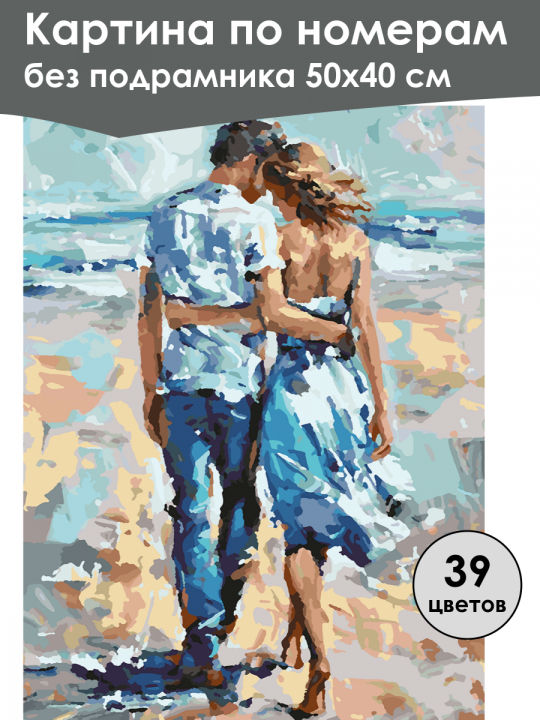 Картина по номерам
без подрамника 50х40 см

39
цветов