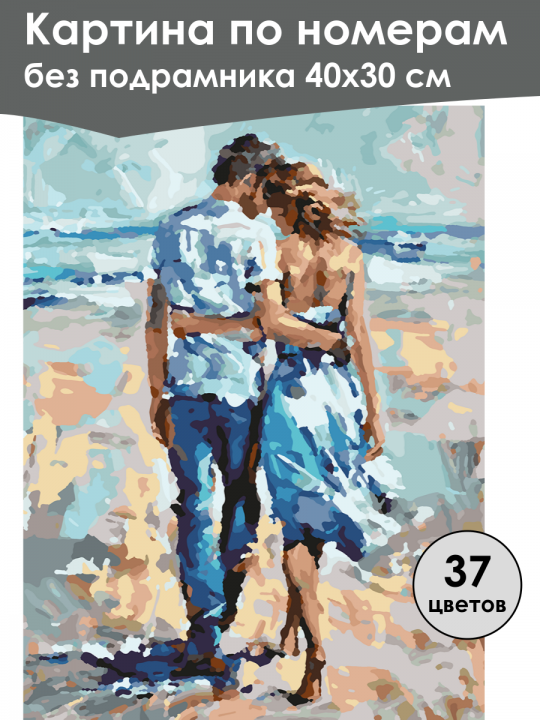 Картина по номерам
без подрамника 40x30 см

37
цветов