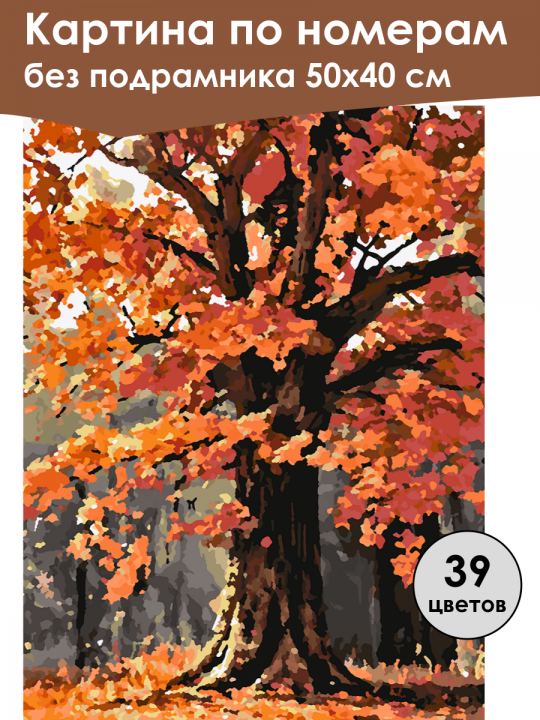 Картина по номерам
без подрамника 50х40 см

39
цветов