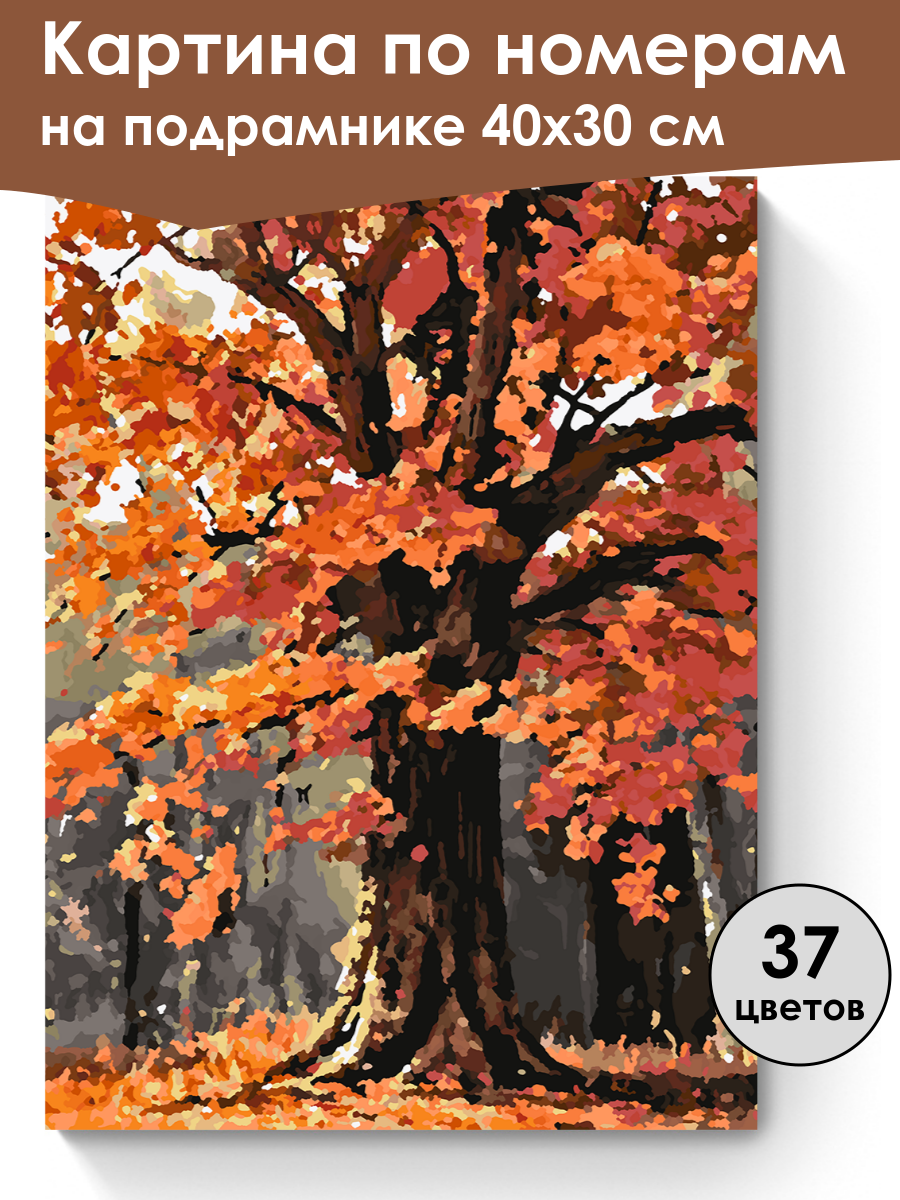 Картина по номерам
на подрамнике 40х30 см

37
цветов