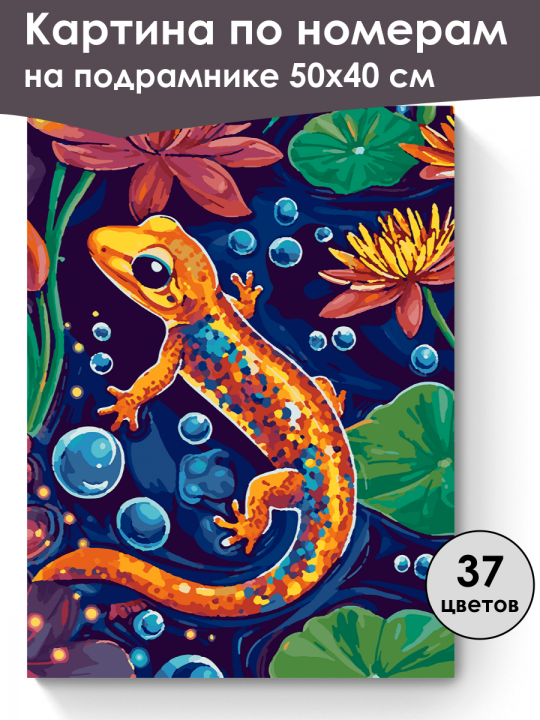 Картина по номерам
на подрамнике 50х40 см

37
цветов