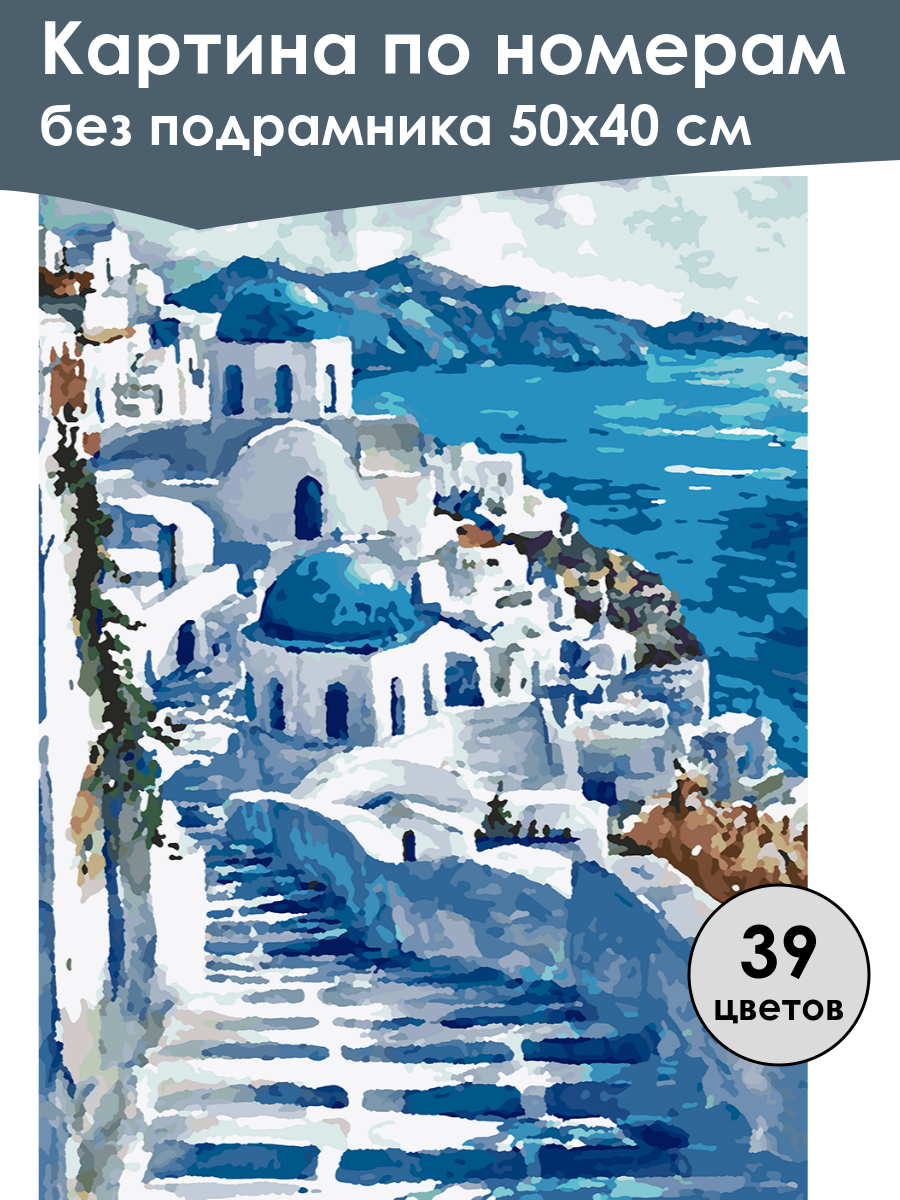 Картина по номерам
без подрамника 50х40 см

39
цветов