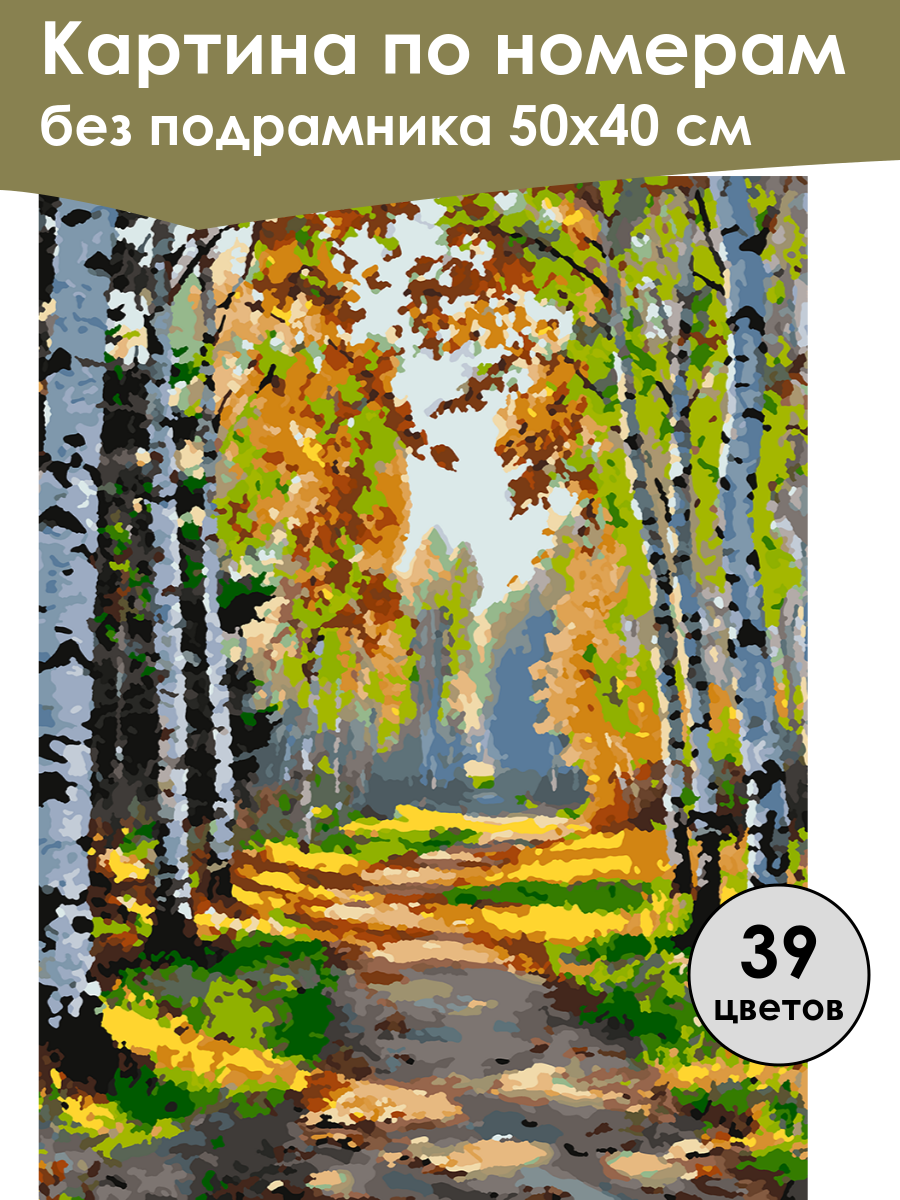 Картина по номерам
без подрамника 50х40 см

39
цветов