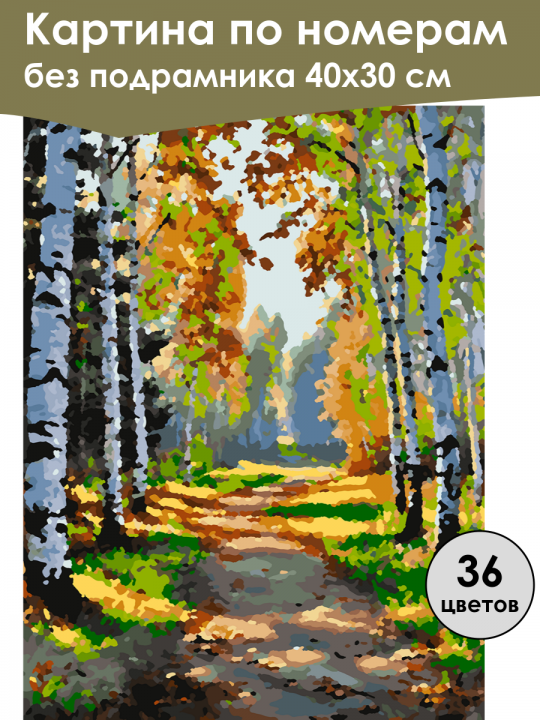 Картина по номерам
без подрамника 40х30 см

36
цветов