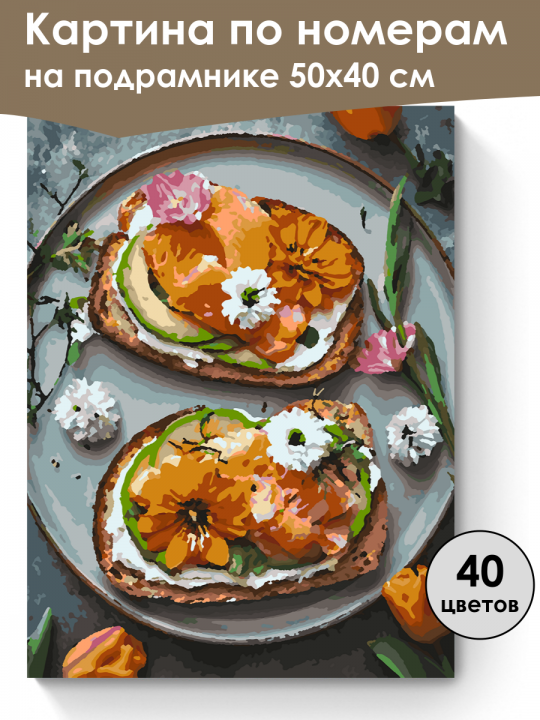 Картина по номерам
на подрамнике 50х40 см

40
цветов