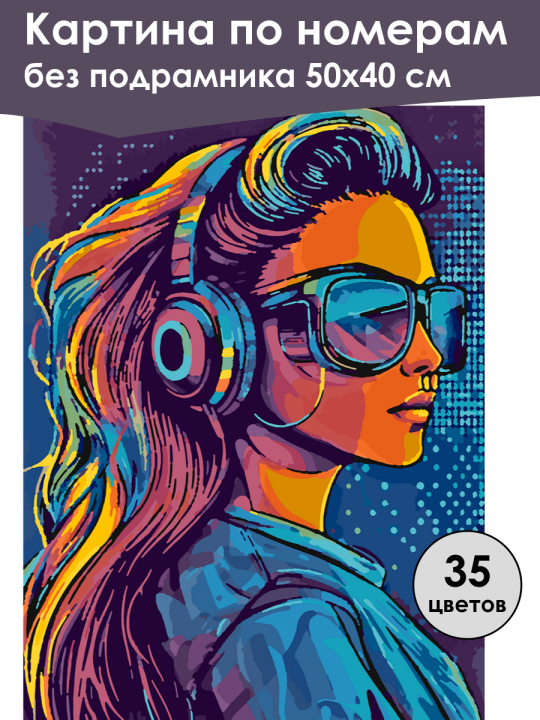 Картина по номерам
без подрамника 50х40 см

35
цветов