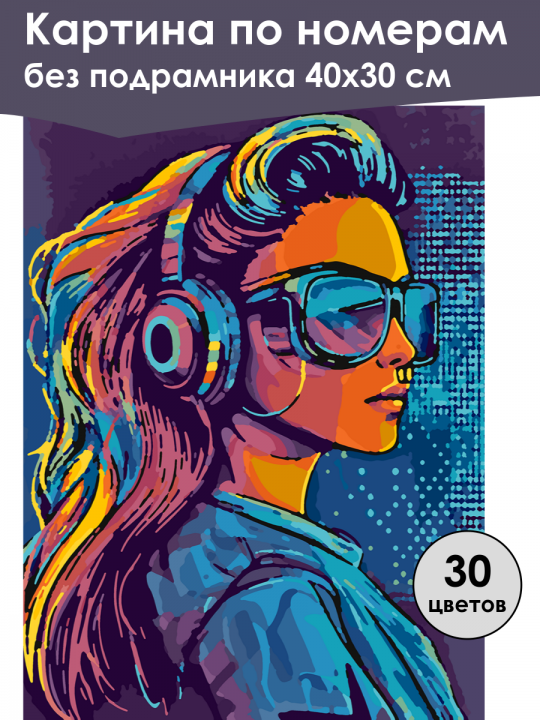 Картина по номерам
без подрамника 40х30 см

30
цветов