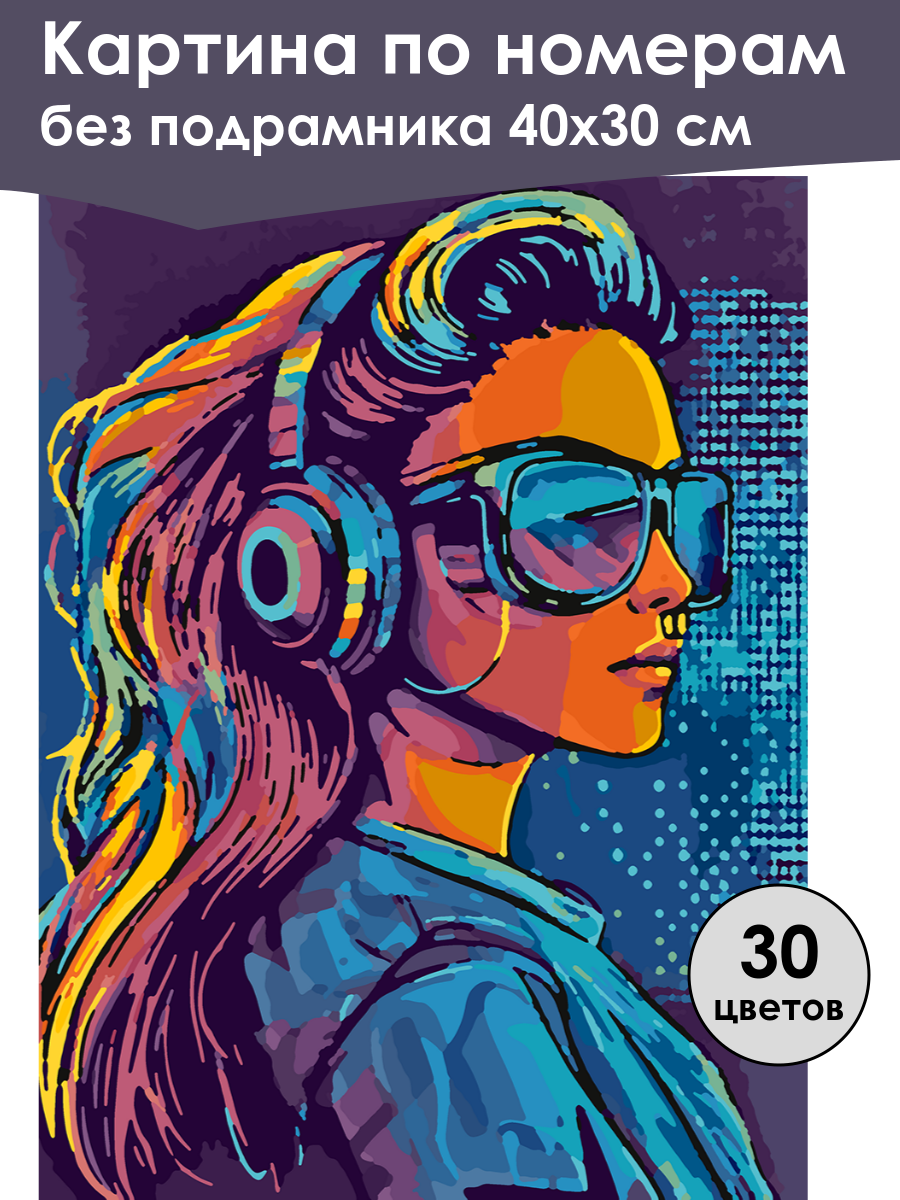 Картина по номерам
без подрамника 40х30 см

30
цветов