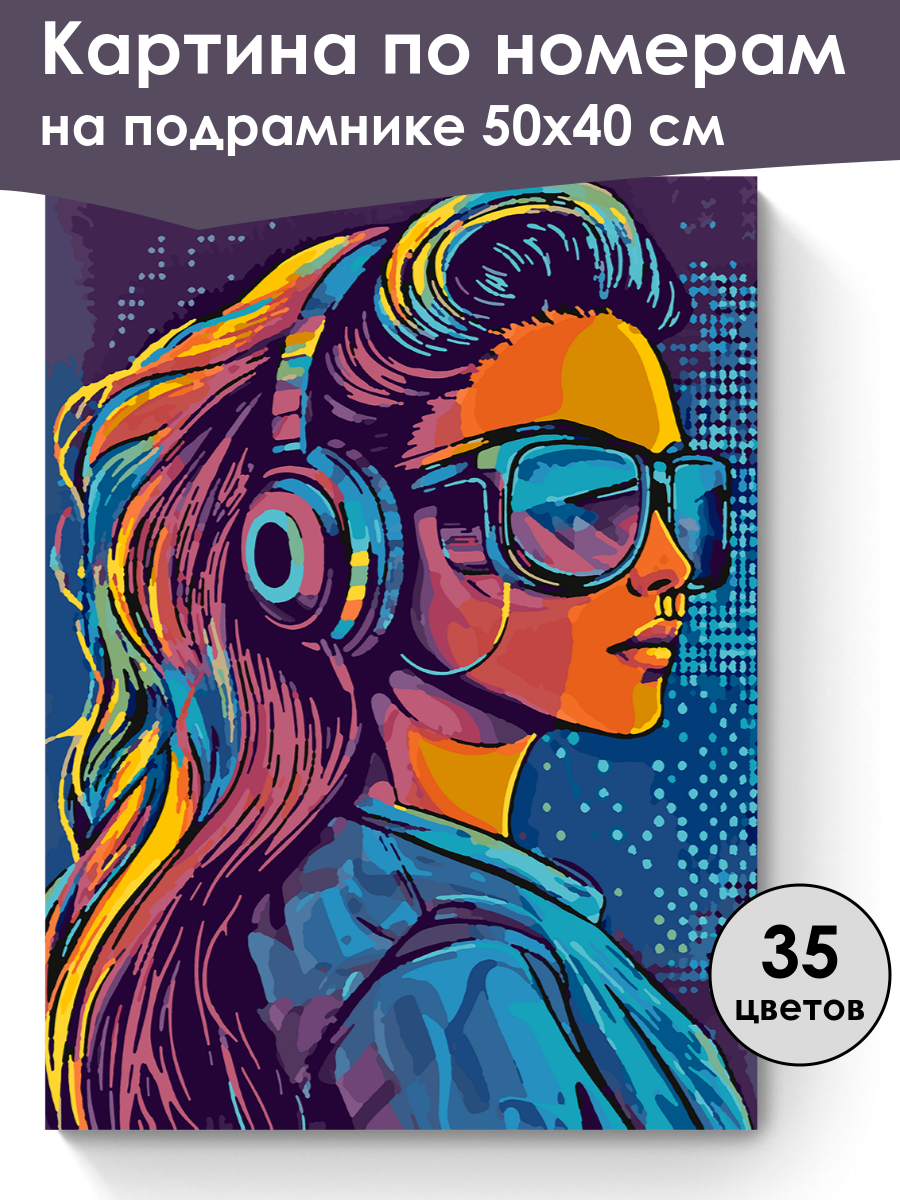 Картина по номерам
на подрамнике 50х40 см

35
цветов