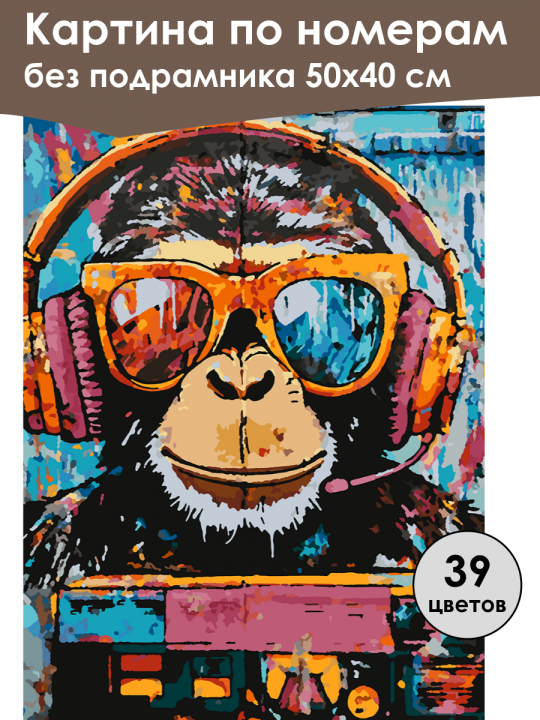 Картина по номерам
без подрамника 50х40 см

39
цветов