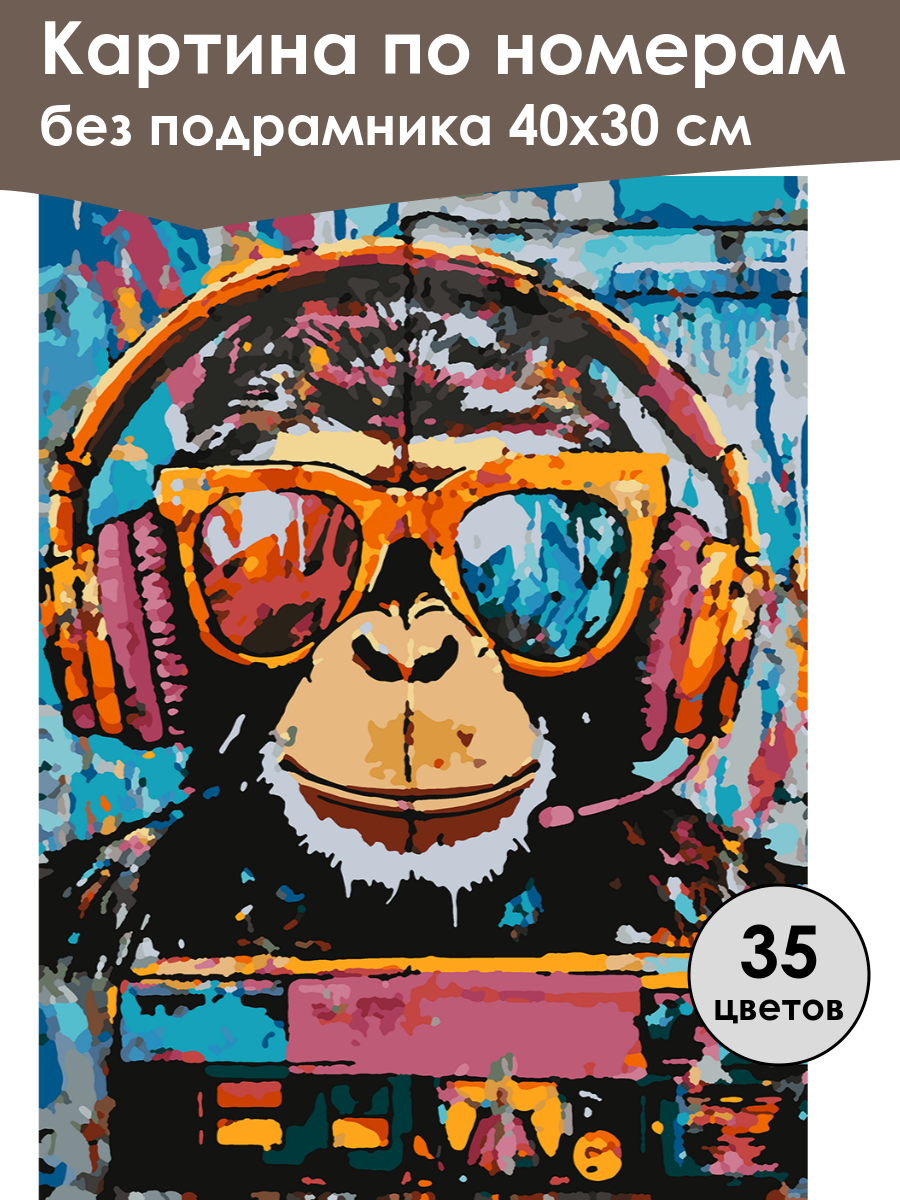 Картина по номерам
без подрамника 40х30 см

35
цветов