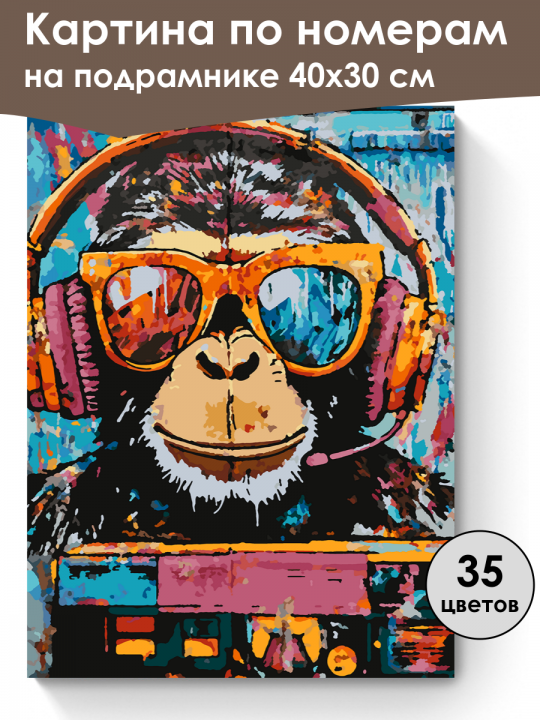 Картина по номерам
на подрамнике 40х30 см

35
цветов