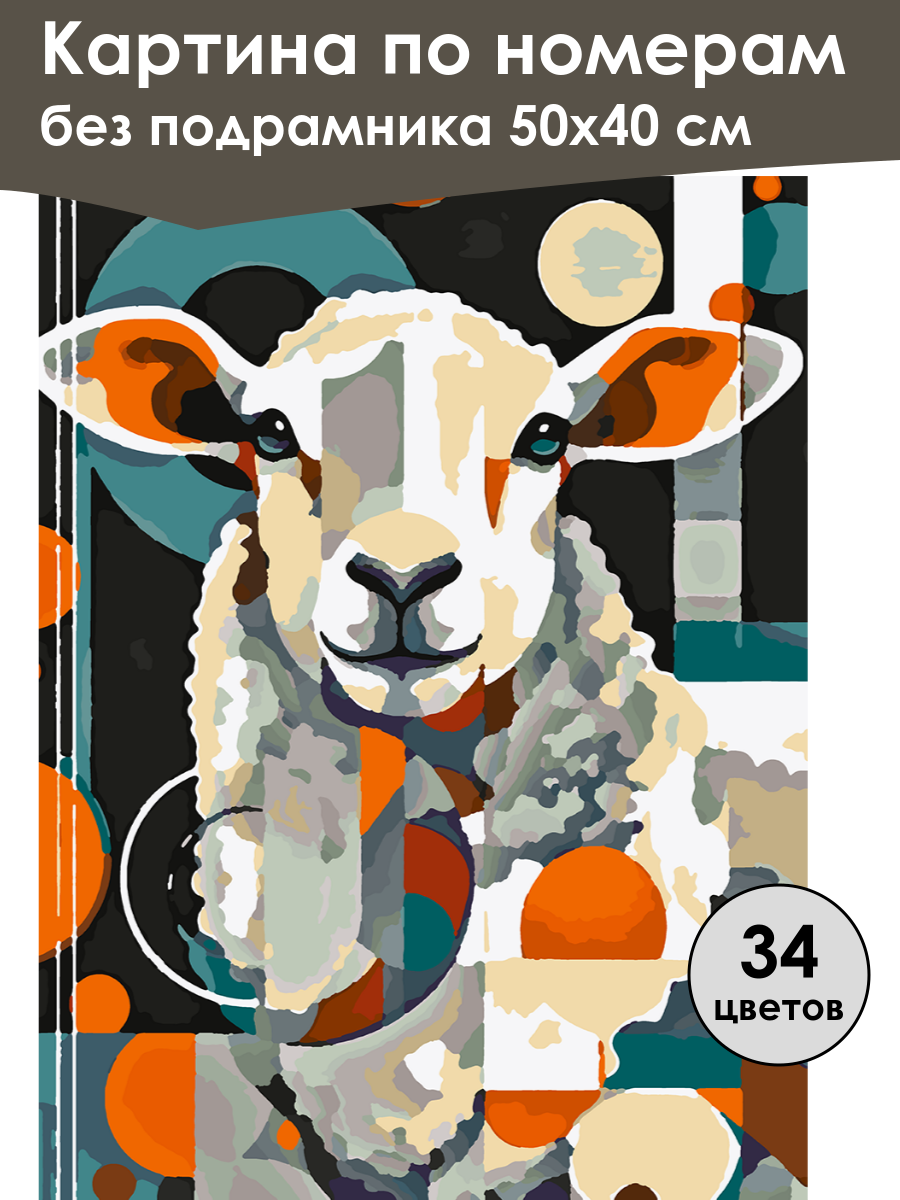 Картина по номерам
без подрамника 50х40 см

34
цветов