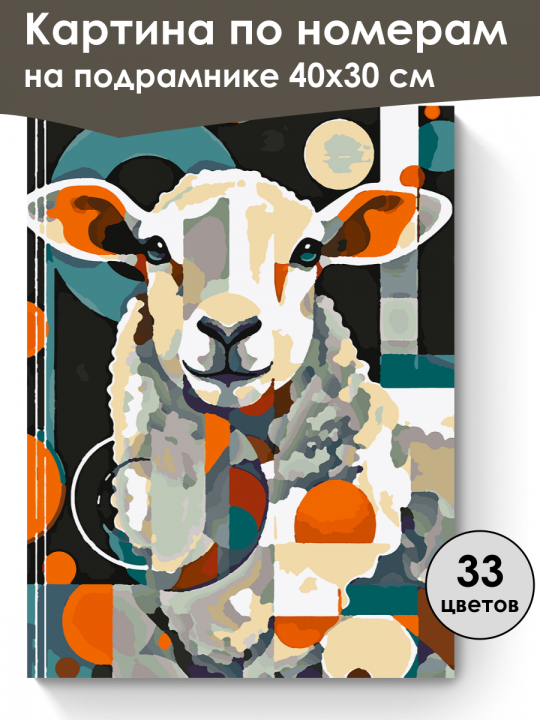 Картина по номерам
на подрамнике 40х30 см

33
цветов