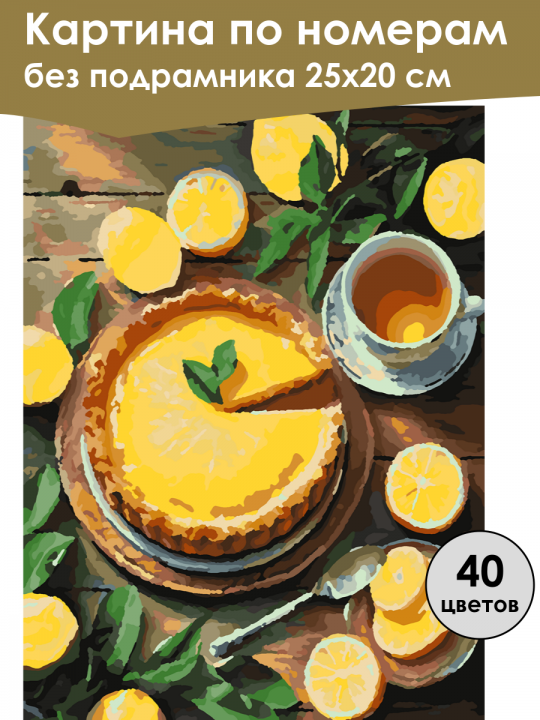 Картина по номерам
без подрамника 25х20 см

40
цветов