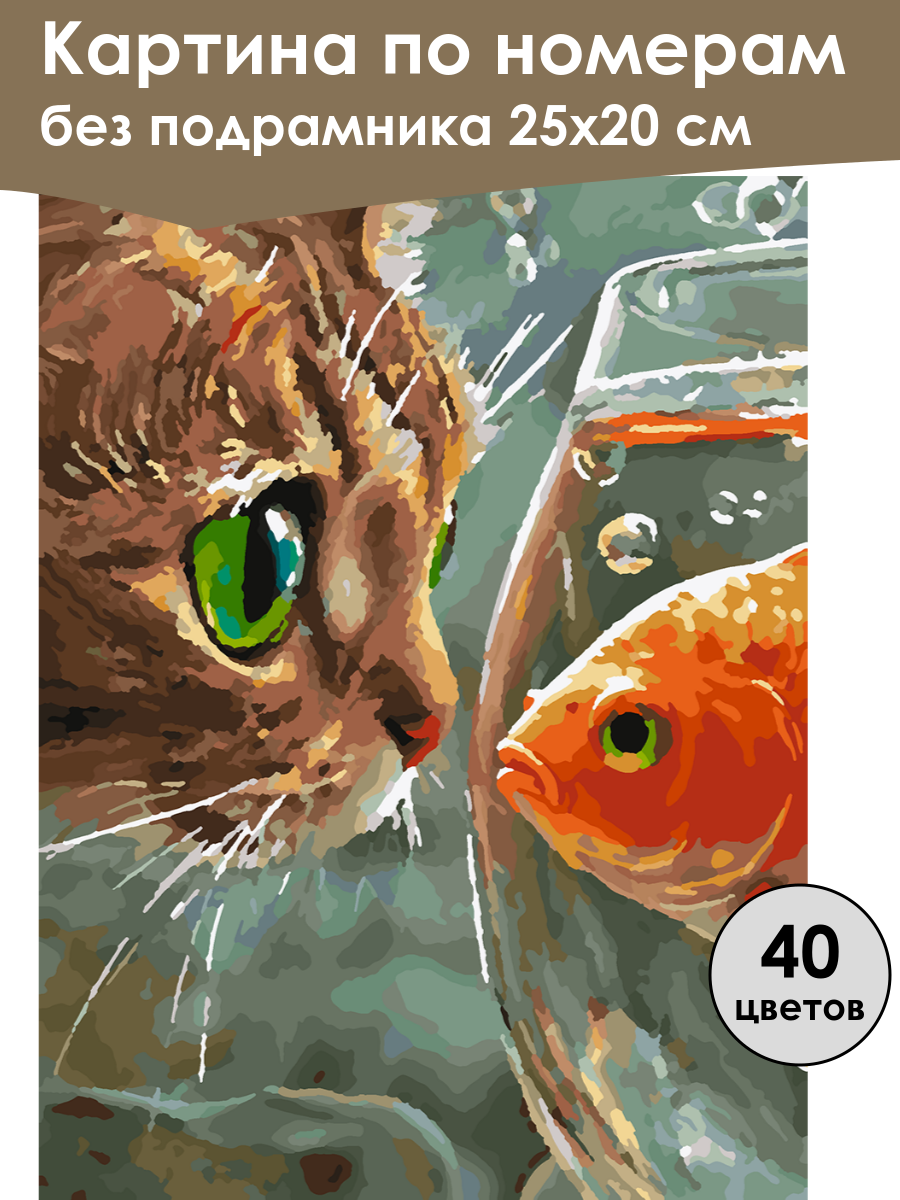 Картина по номерам
без подрамника 25х20 см

40
цветов