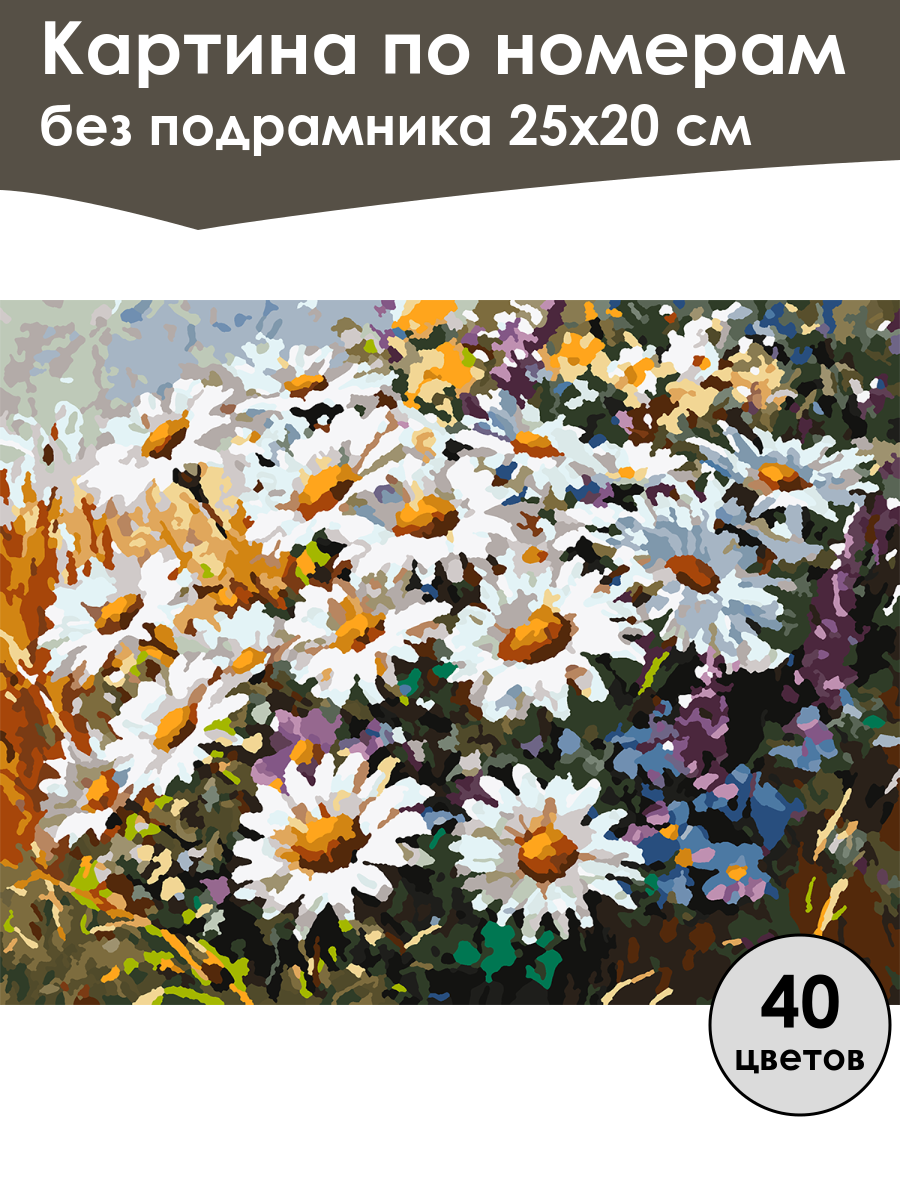 Картина по номерам
без подрамника 25х20 см

40
цветов