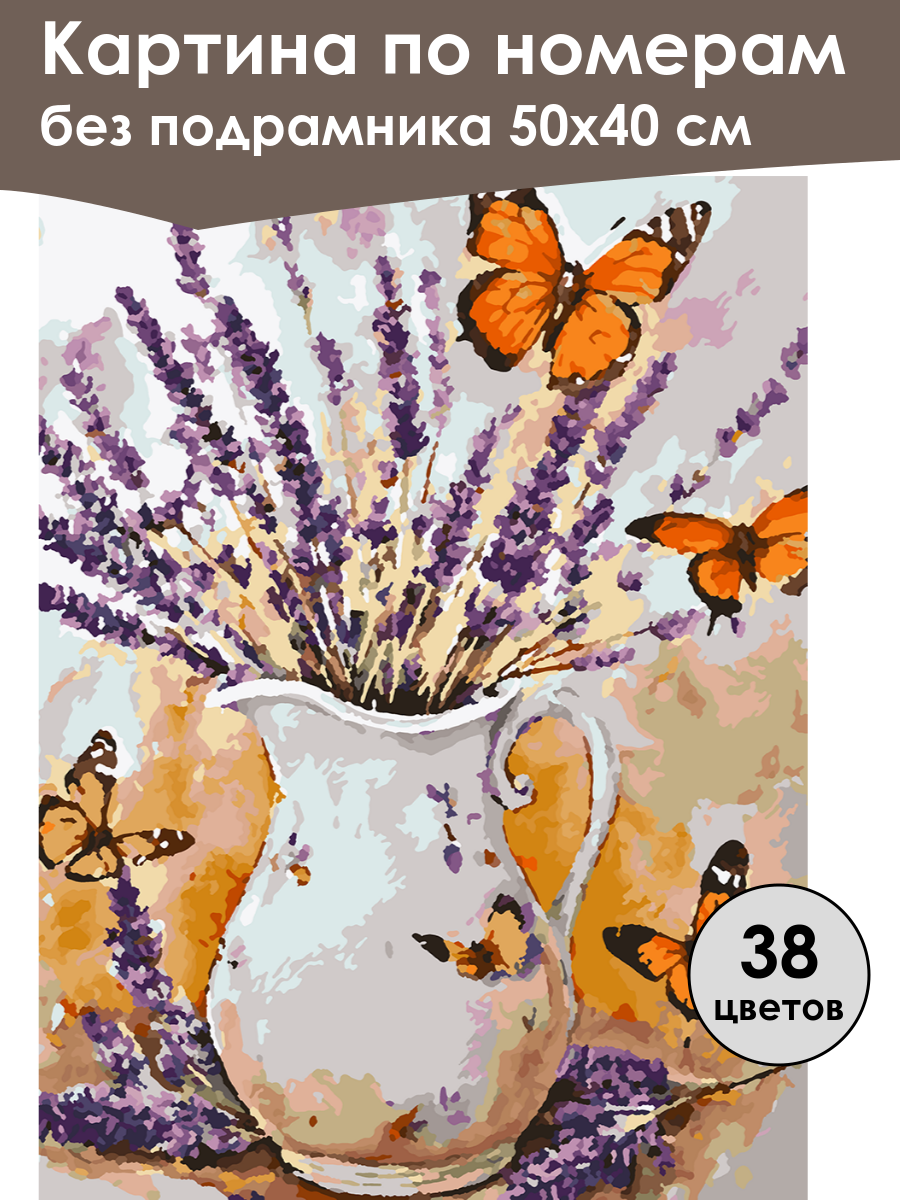 Картина по номерам
без подрамника 50х40 см

38
цветов