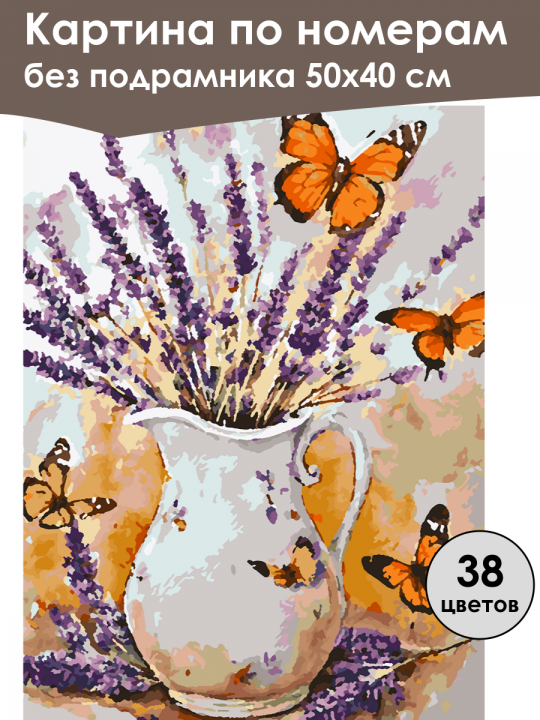 Картина по номерам
без подрамника 50х40 см

38
цветов