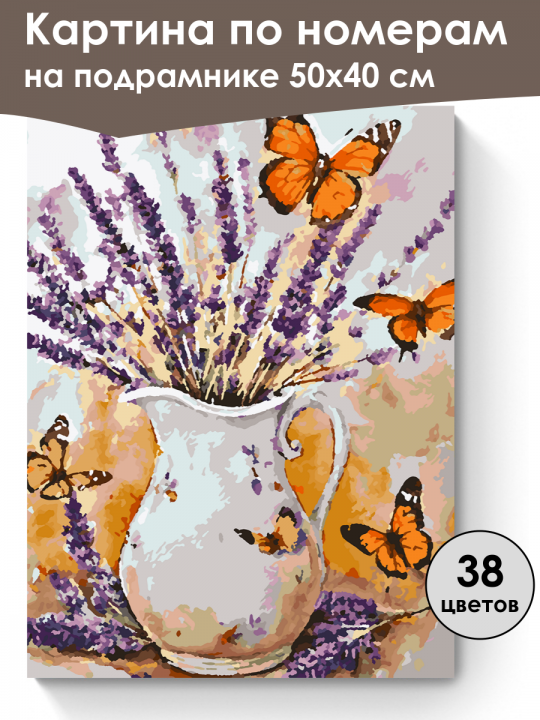 Картина по номерам
на подрамнике 50х40 см

38
цветов