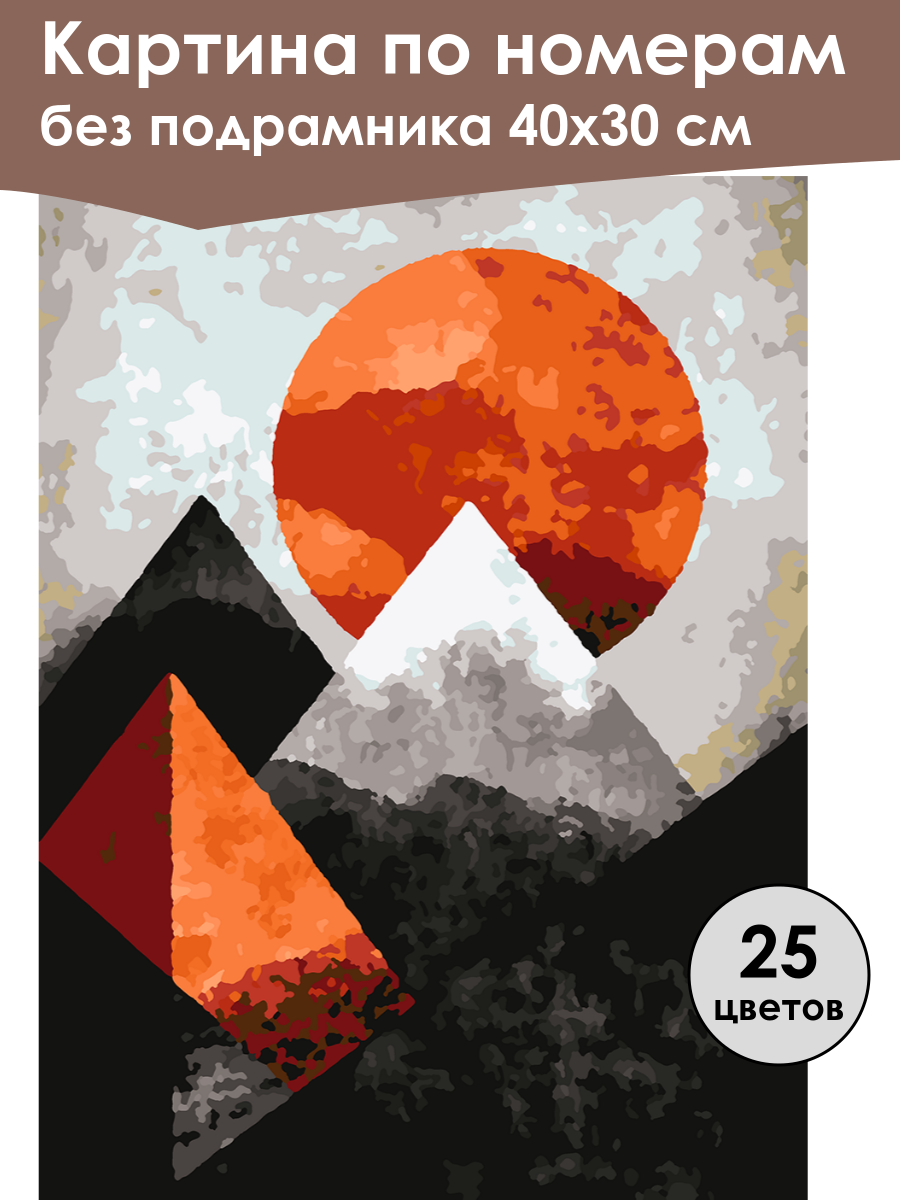 Картина по номерам
без подрамника 40х30 см

25
цветов