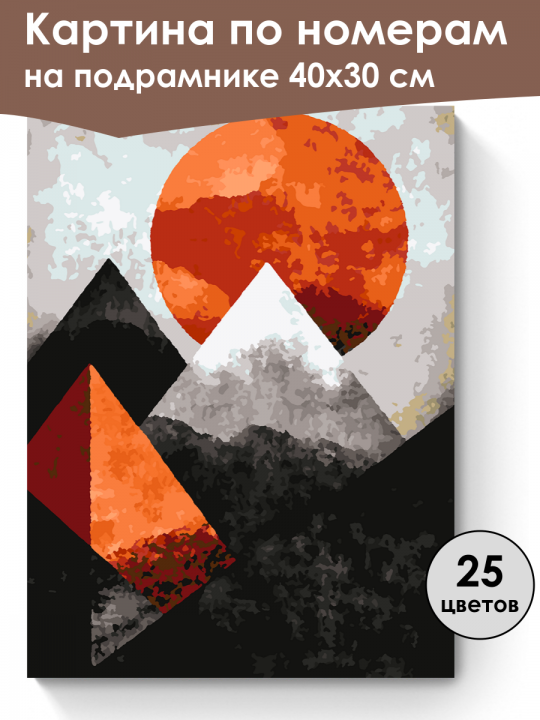 Картина по номерам
на подрамнике 40х30 см

25
цветов