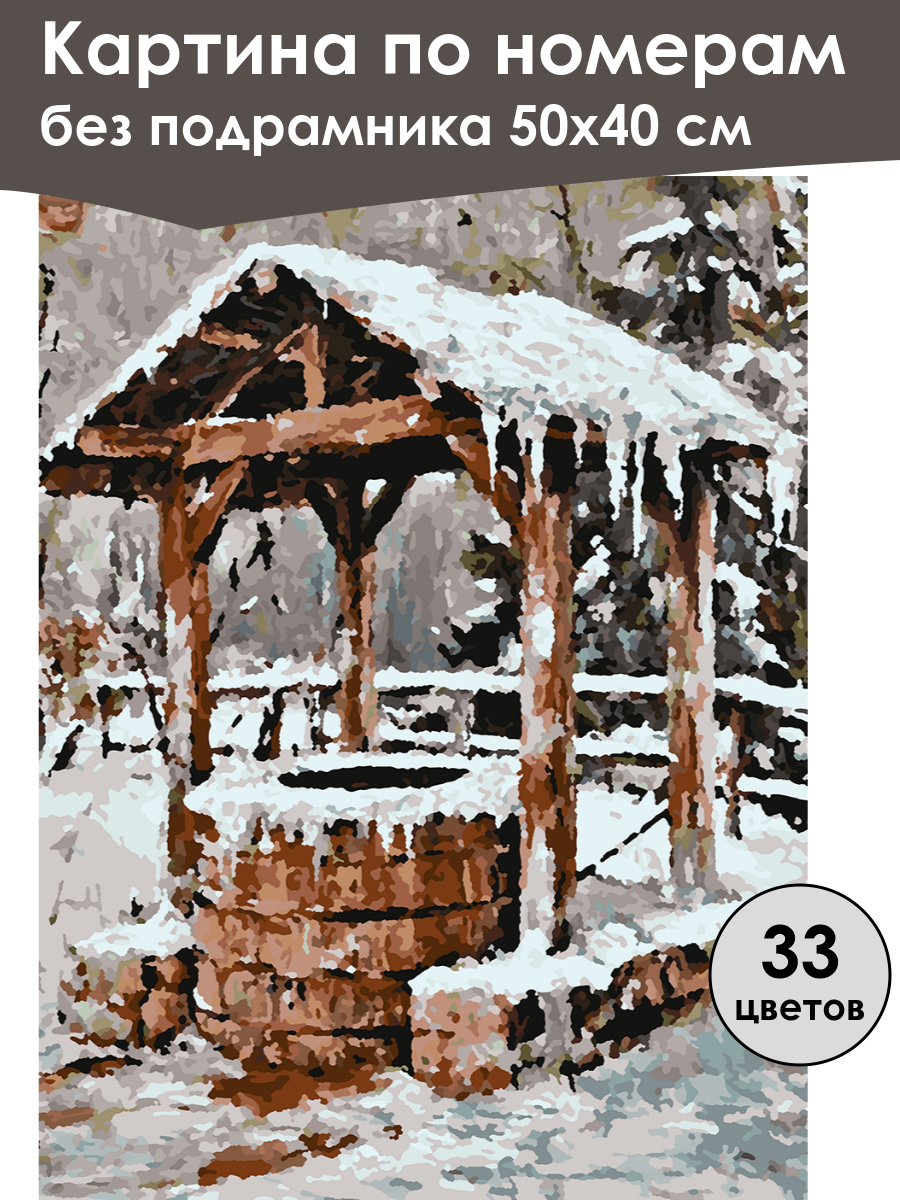 Картина по номерам
без подрамника 50х40 см

33
цветов