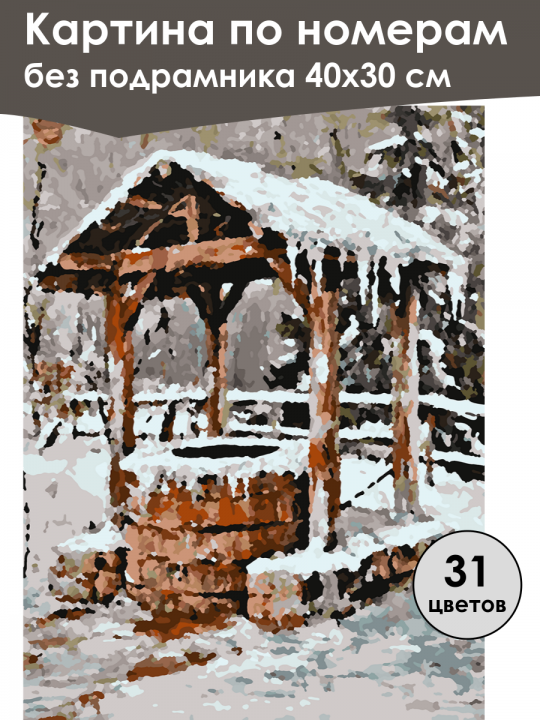 Картина по номерам
без подрамника 40х30 см

31
цветов