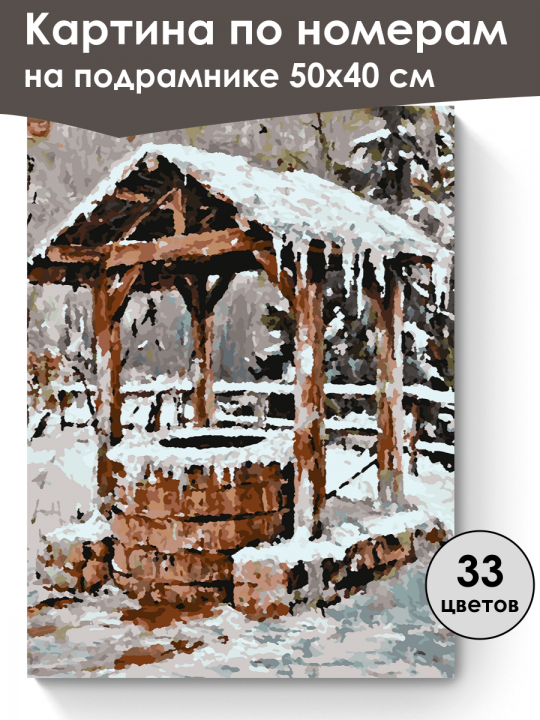 Картина по номерам
на подрамнике 50х40 см

33
цветов