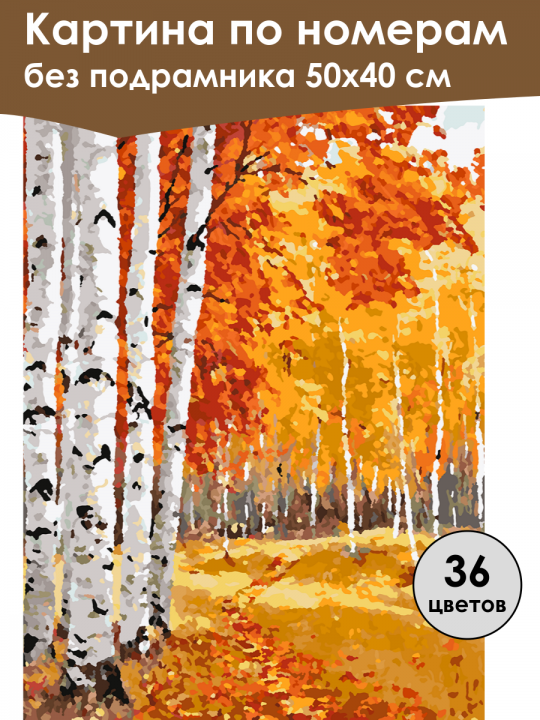 Картина по номерам
без подрамника 50х40 см

36
цветов