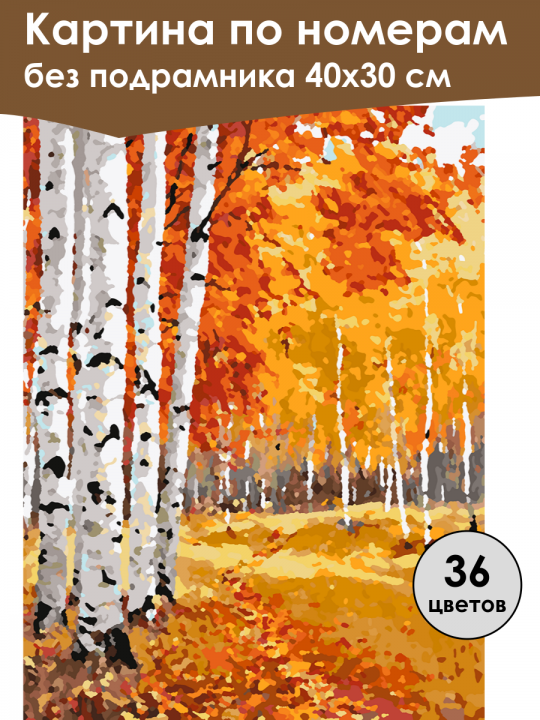 Картина по номерам
без подрамника 40х30 см

36
цветов