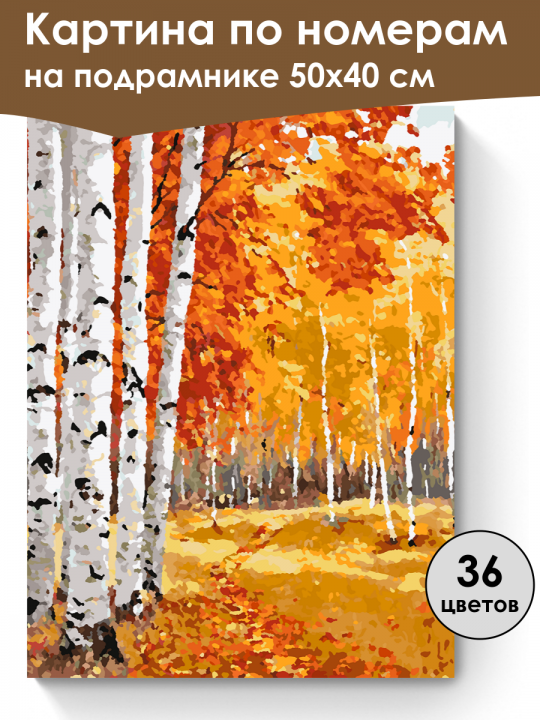 Картина по номерам
на подрамнике 50х40 см

36
цветов