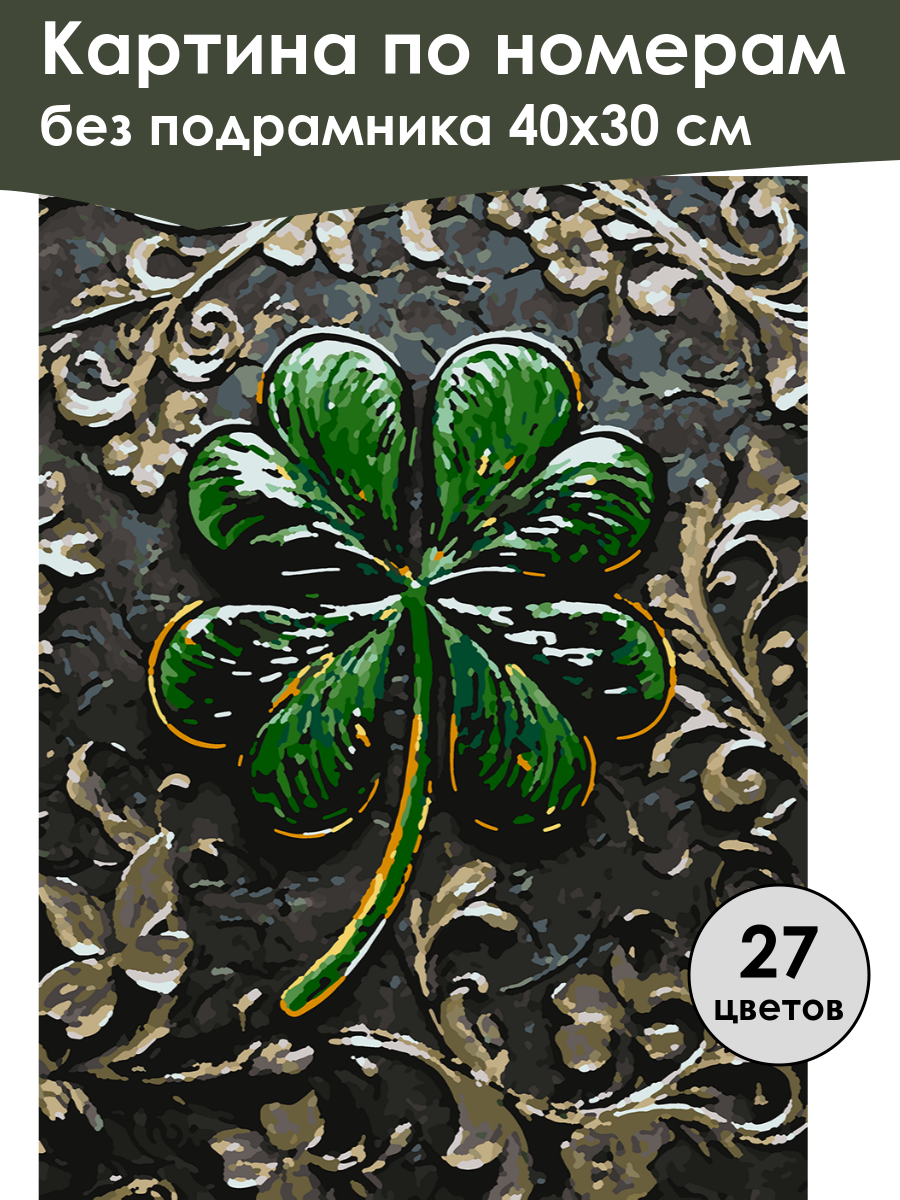 Картина по номерам
без подрамника 40х30 см

27
цветов