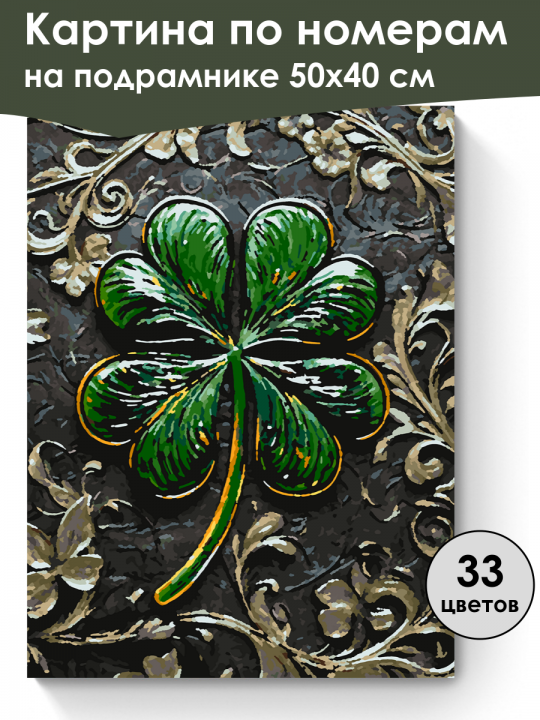 Картина по номерам
на подрамнике 50х40 см

33
цветов