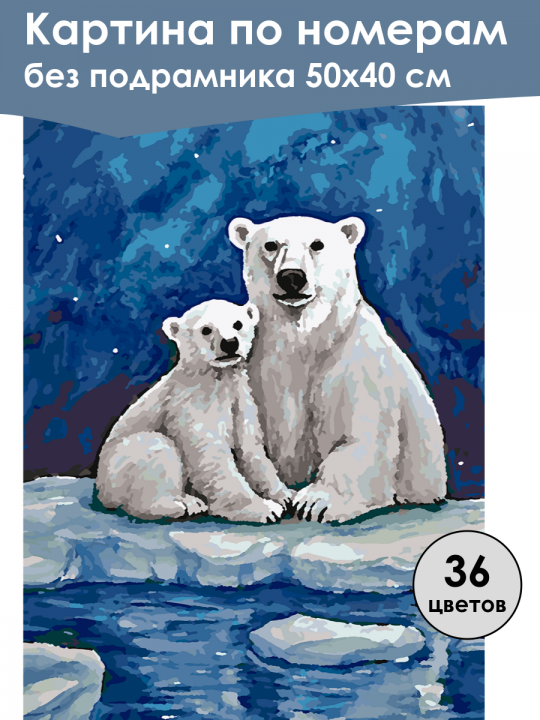 Картина по номерам
без подрамника 50x40 см

36
цветов