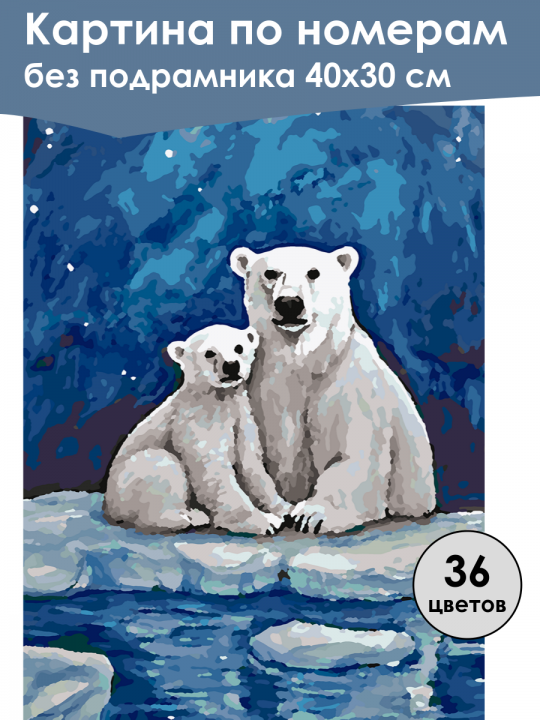 Картина по номерам
без подрамника 40х30 см

36
цветов