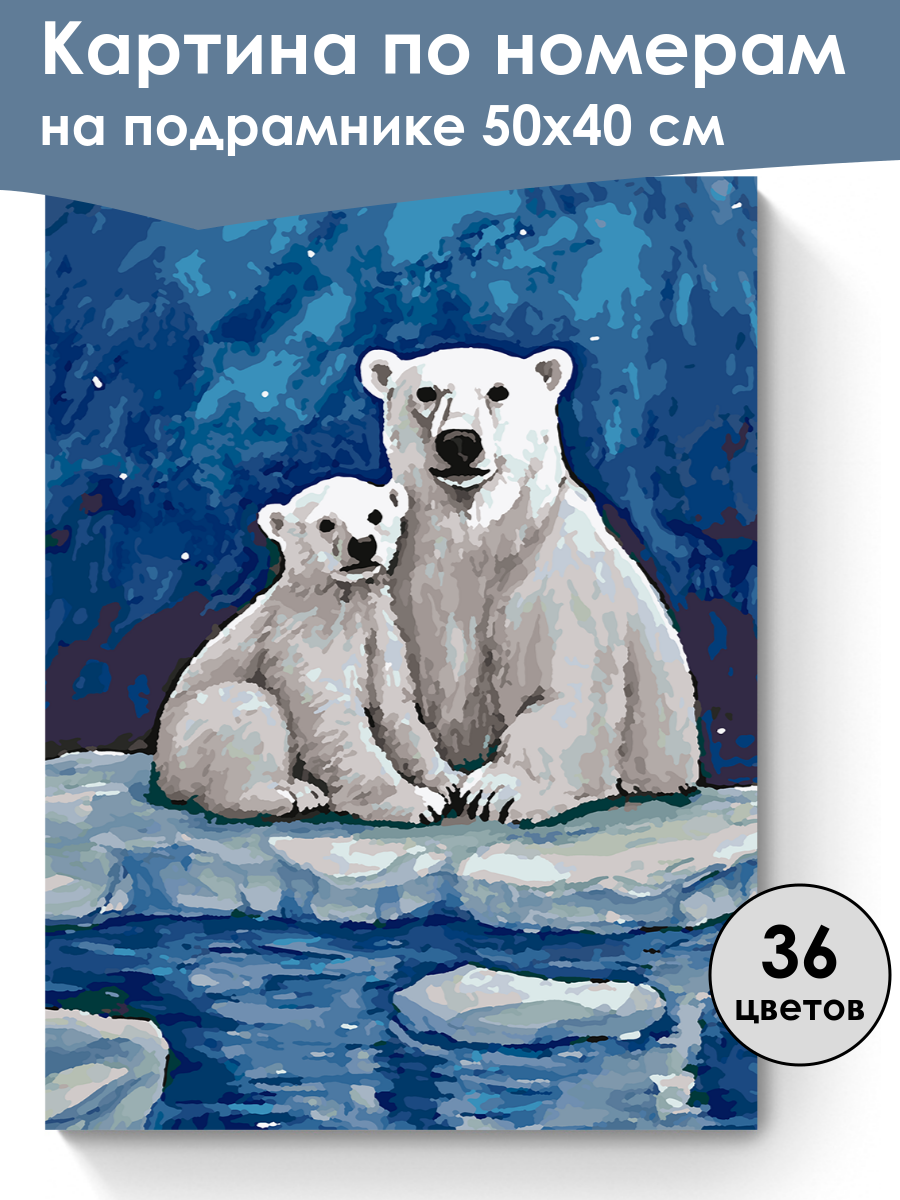 Картина по номерам
на подрамнике 50х40 см

36
цветов