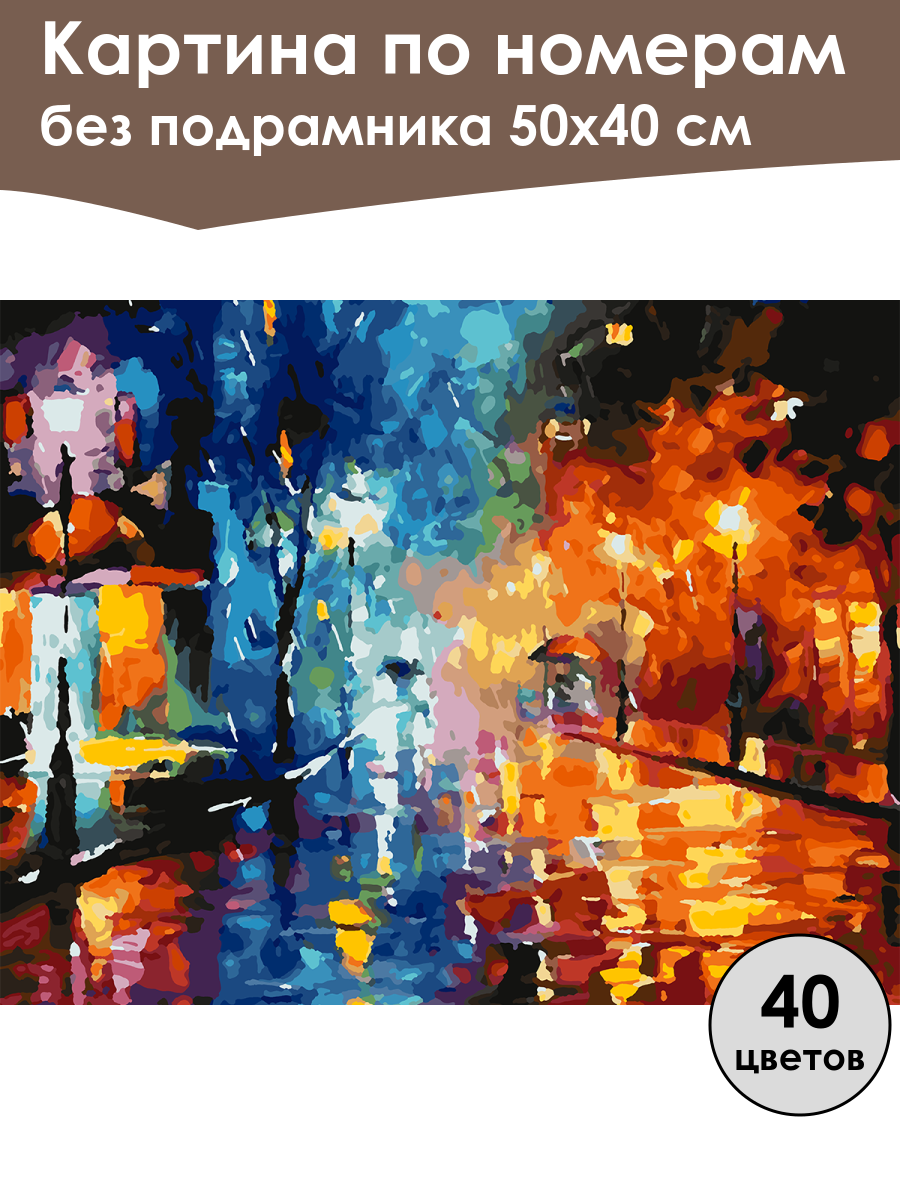 Картина по номерам
без подрамника 50х40 см

40
цветов