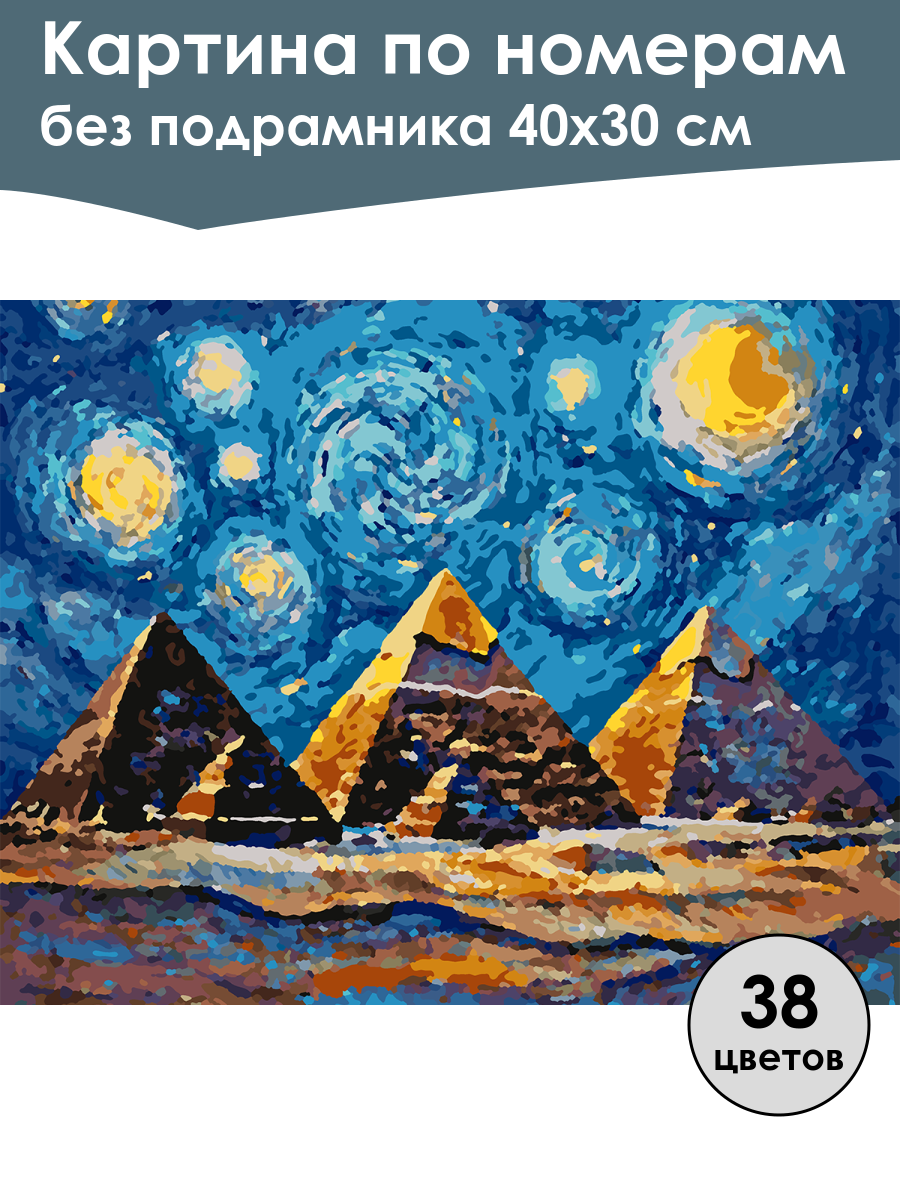 Картина по номерам
без подрамника 40х30 см

38
цветов