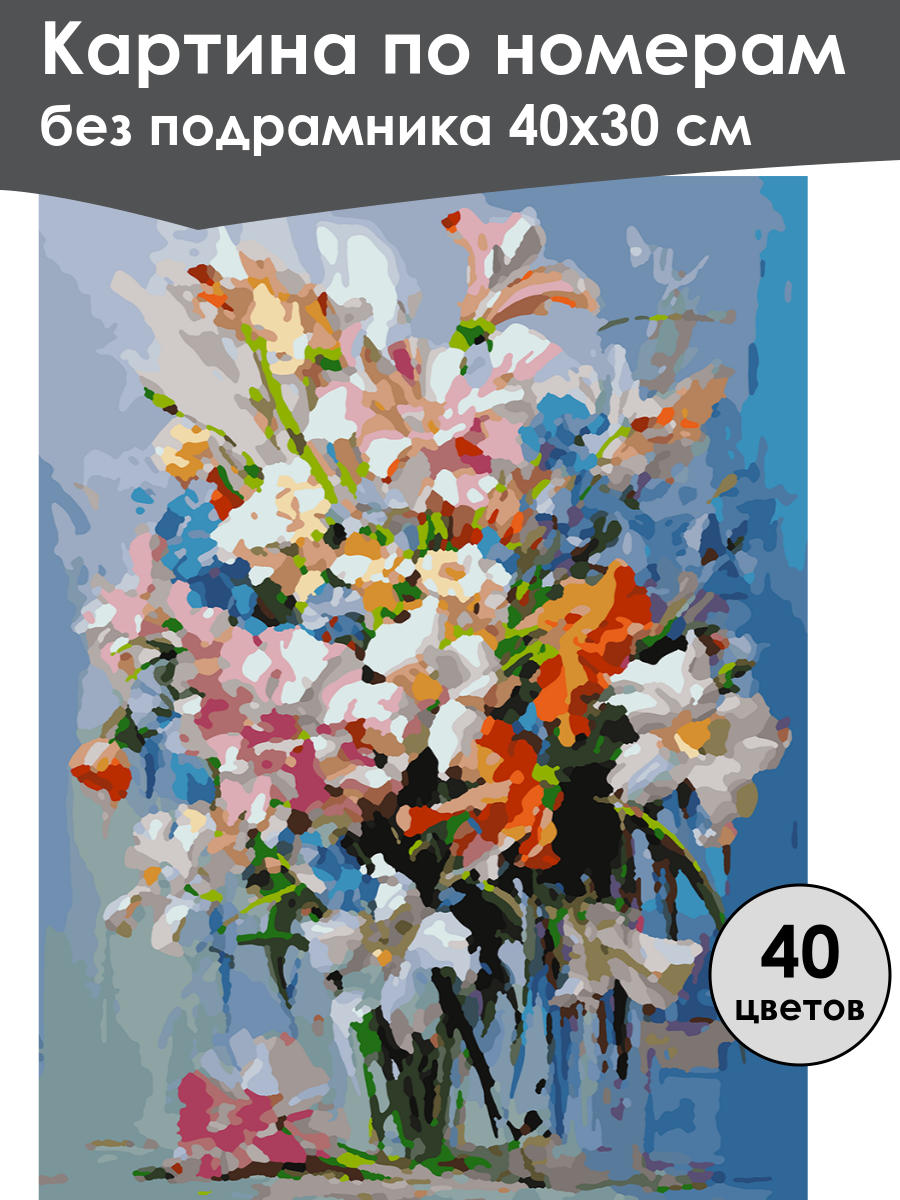 Картина по номерам
без подрамника 40х30 см

40
цветов