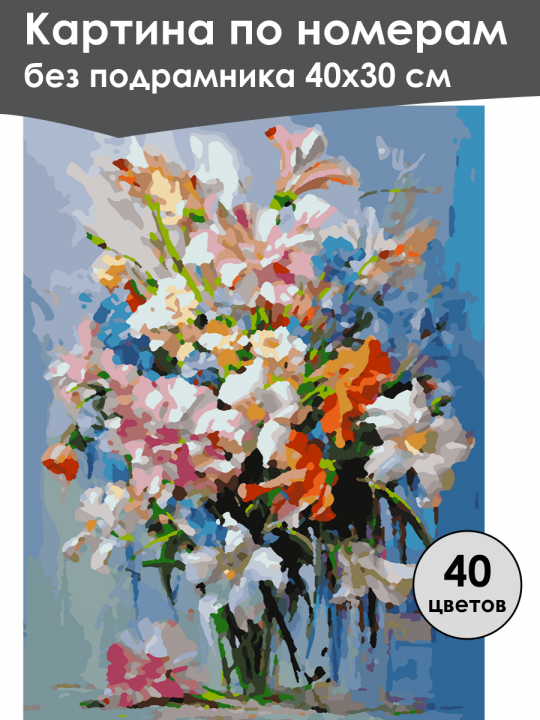 Картина по номерам без подрамника 40х30 см

40 цветов