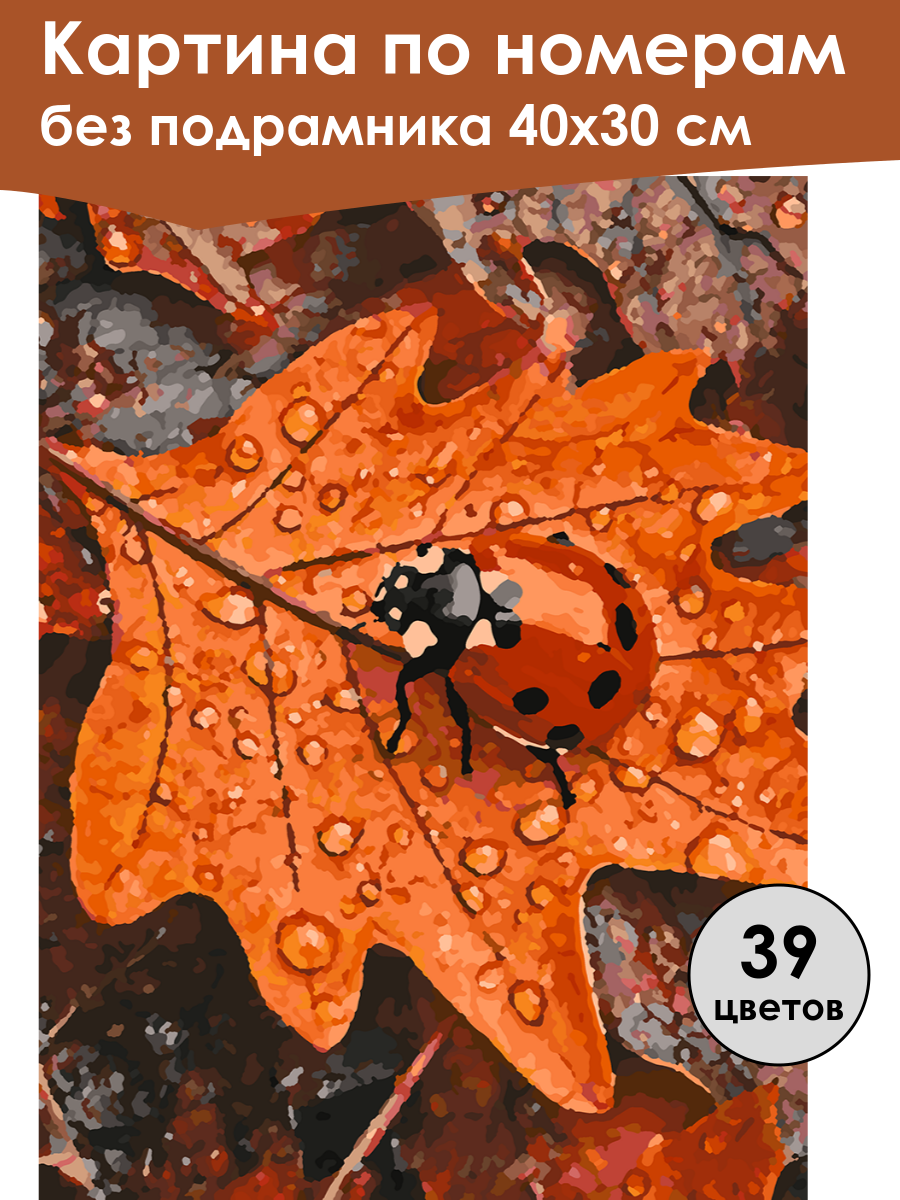 Картина по номерам
без подрамника 40х30 см

39
цветов