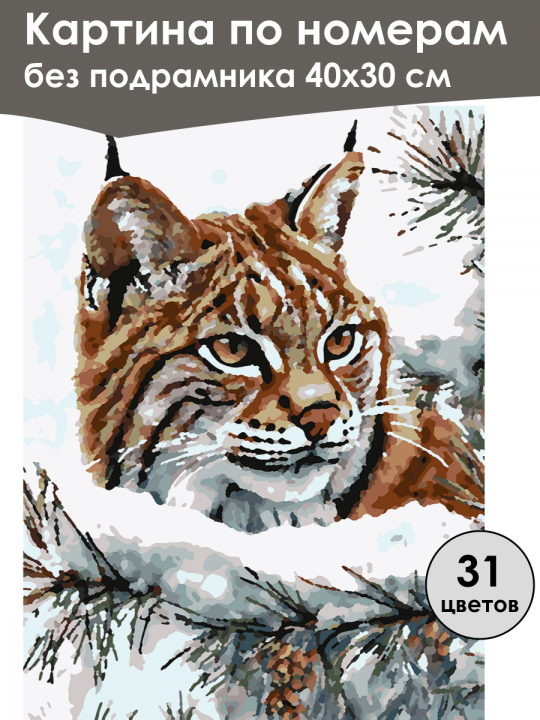 Картина по номерам
без подрамника 40х30 см

31
цветов