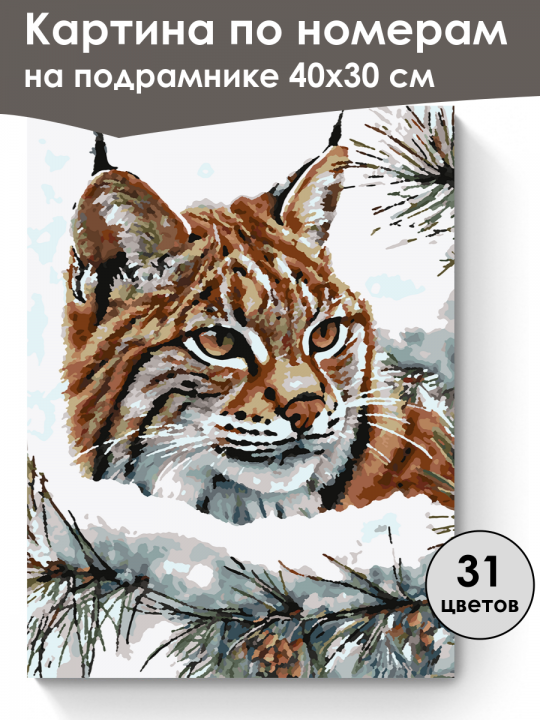 Картина по номерам
на подрамнике 40х30 см

31
цветов