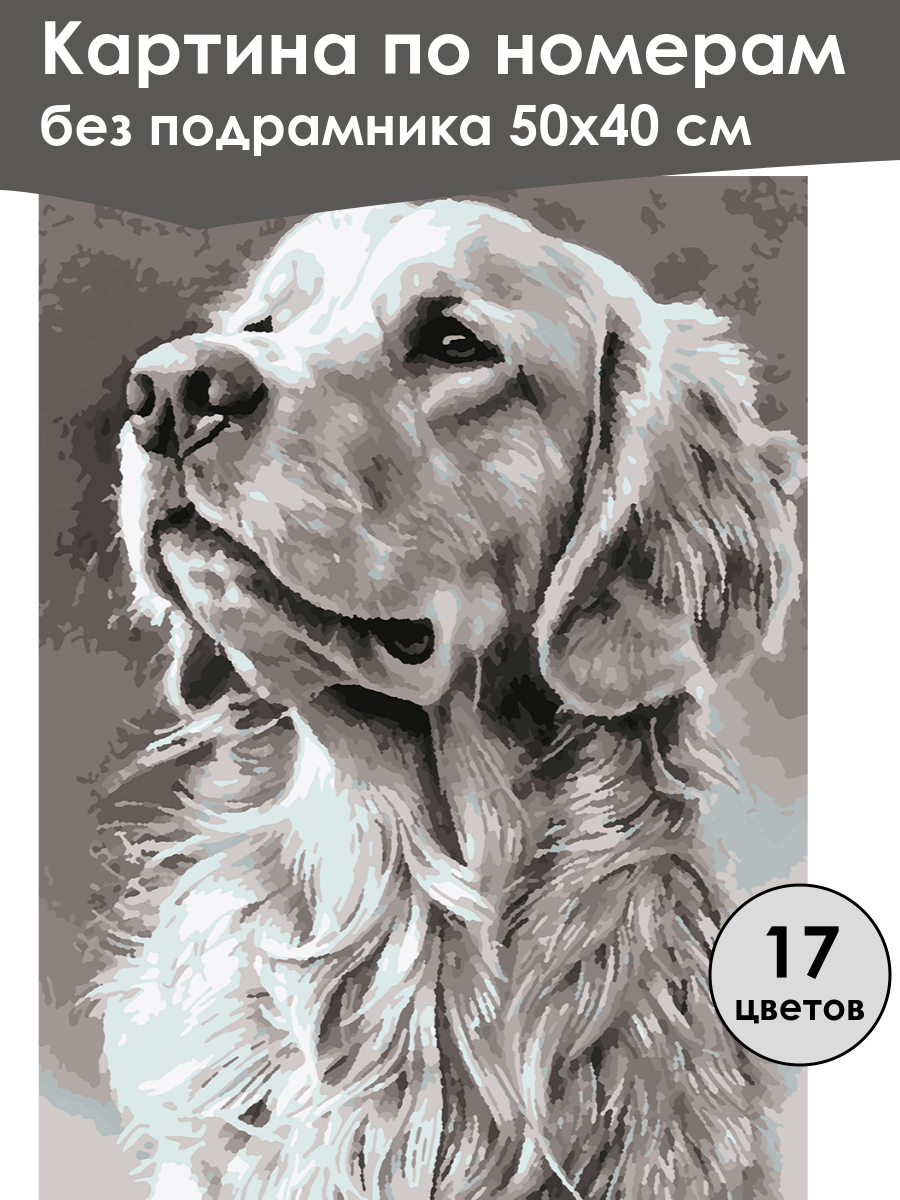 Картина по номерам
без подрамника 50х40 см

17
цветов