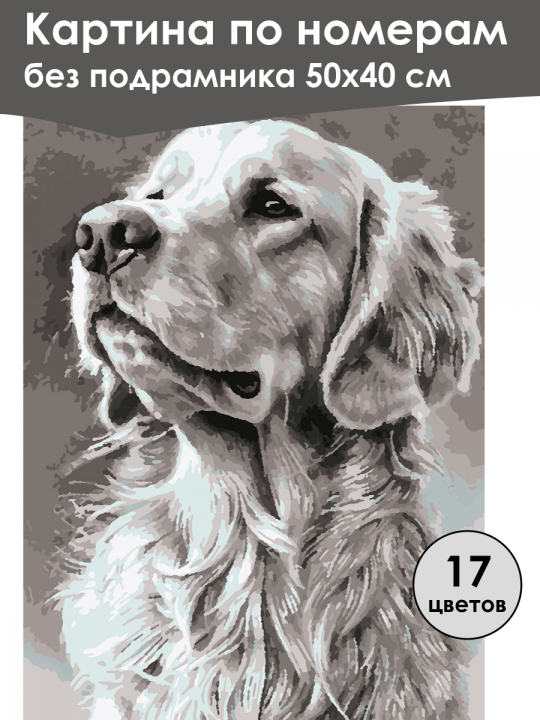 Картина по номерам
без подрамника 50х40 см

17
цветов